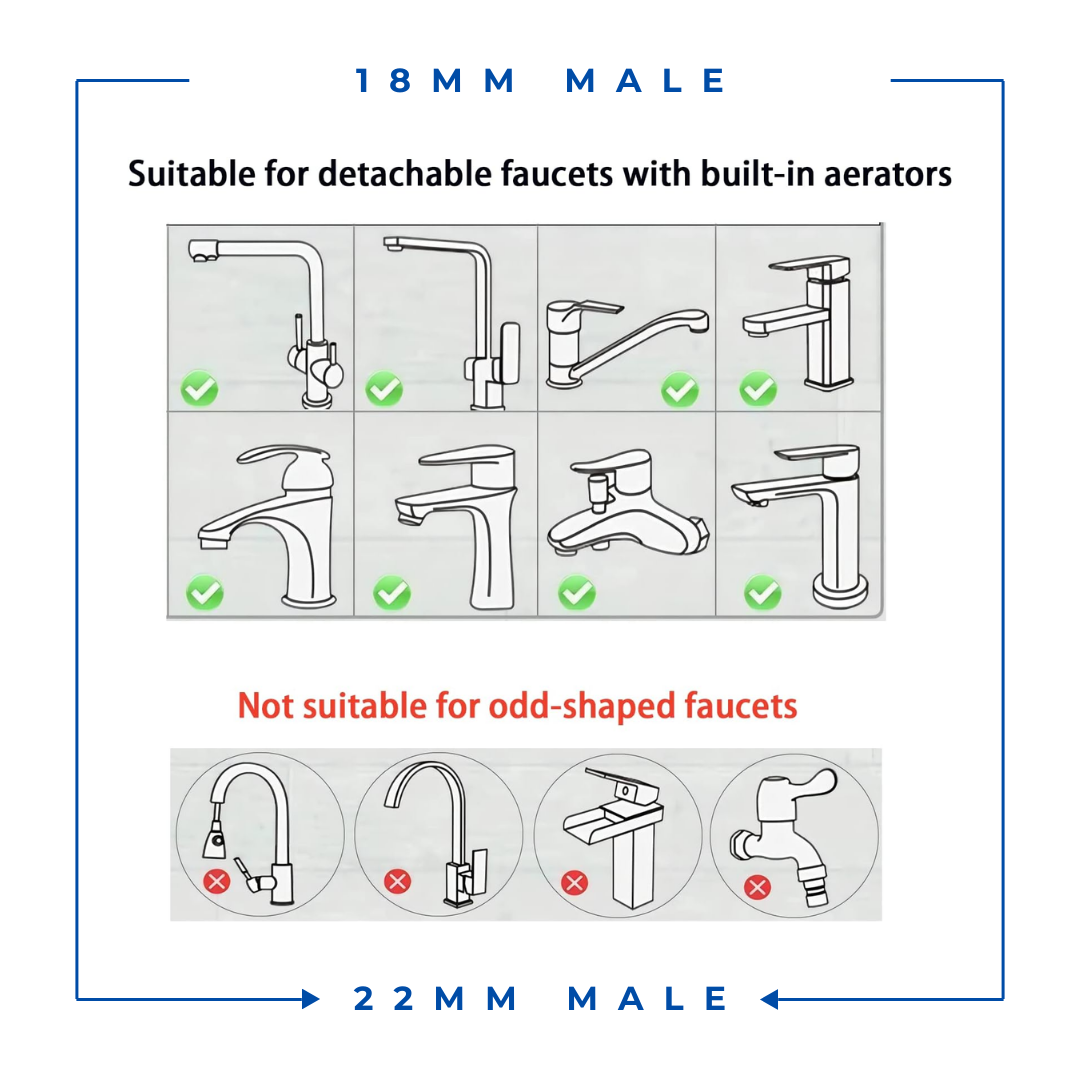 18MM MALE

Suitable for detachable faucets with built-in aerators

Not suitable for odd-shaped faucets

22MM MALE